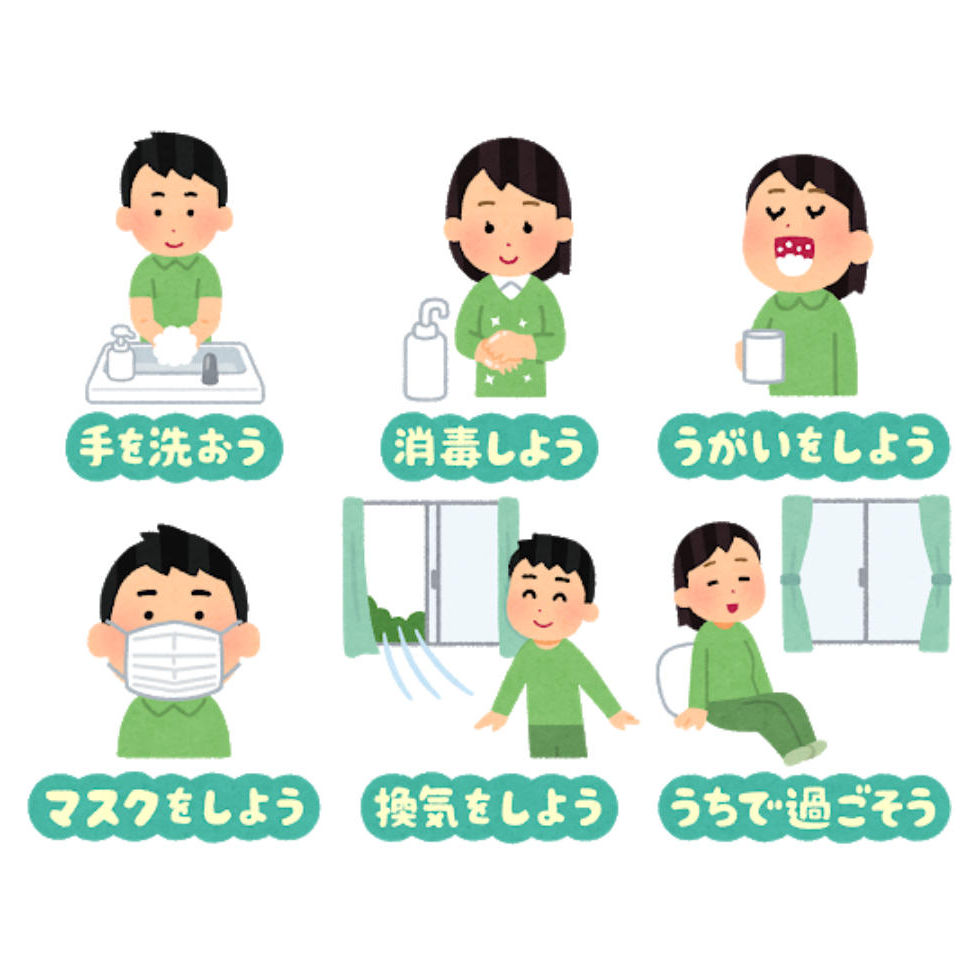 手を洗おう

消毒しよう

うがいをしよう

マスクをしよう

換気をしよう

うちで過ごそう